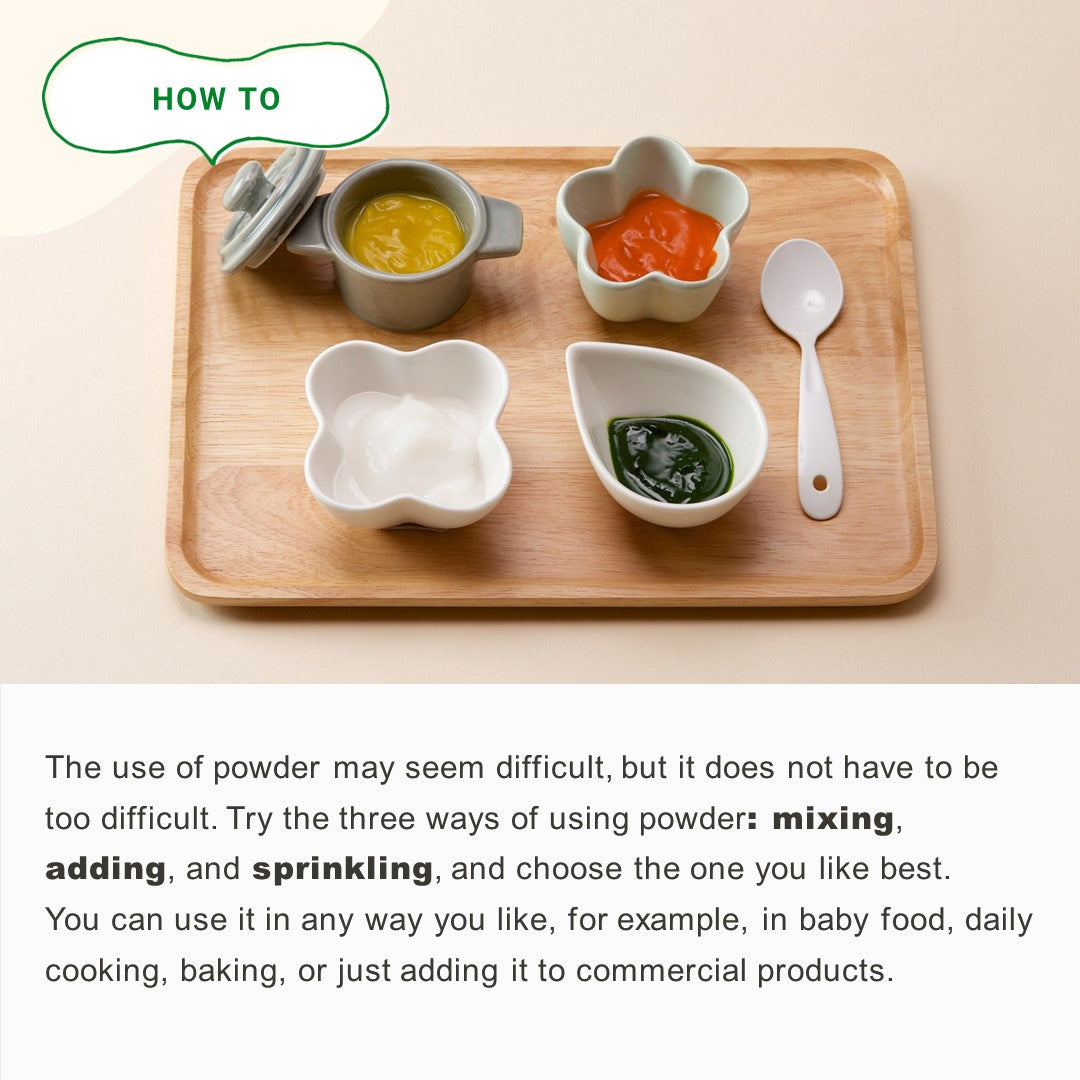 HOW TO

The use of powder may seem difficult, but it does not have to be too difficult. Try the three ways of using powder: mixing, adding, and sprinkling, and choose the one you like best.
You can use it in any way you like, for example, in baby food, daily cooking, baking, or just adding it to commercial products.